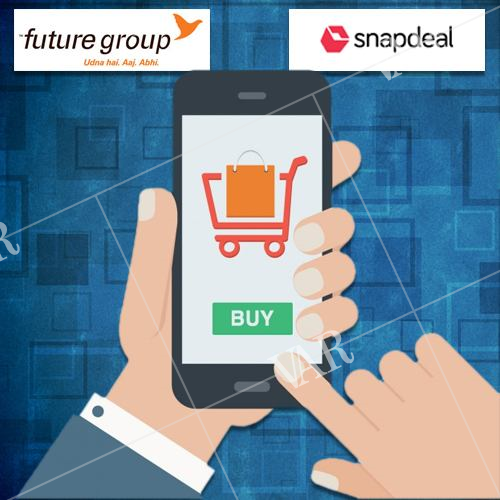 future group
Udna hai. Aaj. Abhi.

snapdeal

BUY

VAR