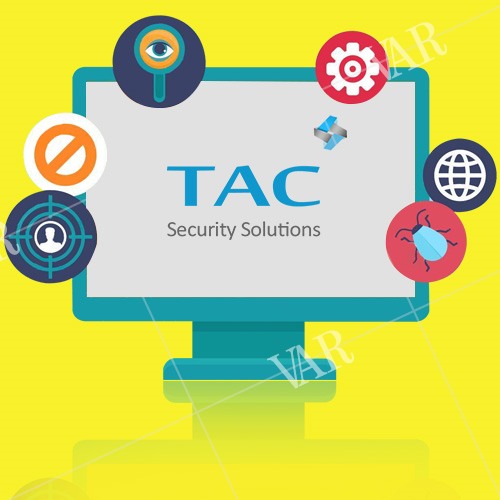 VAR

TAC
Security Solutions

VAR