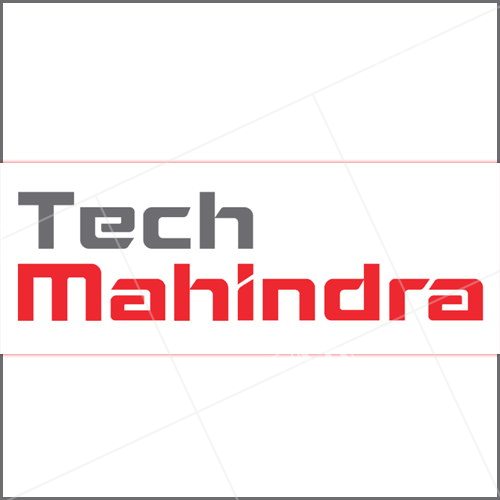 Tech
Mahindra