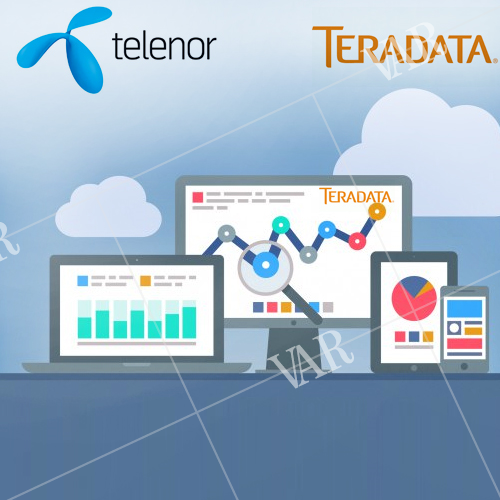 telenor

TERADATA

VAR

TERADATA

VAR

VAR