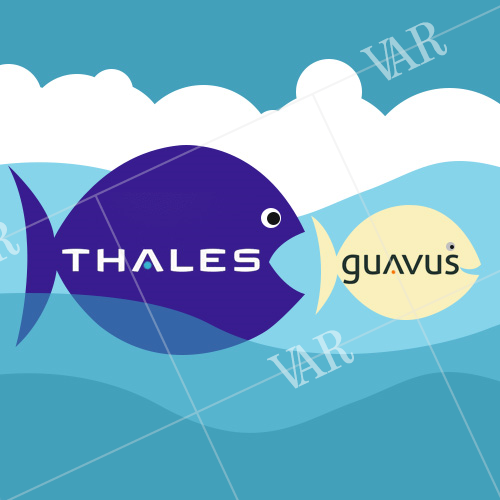 VAR

THALES

guavus

VAR