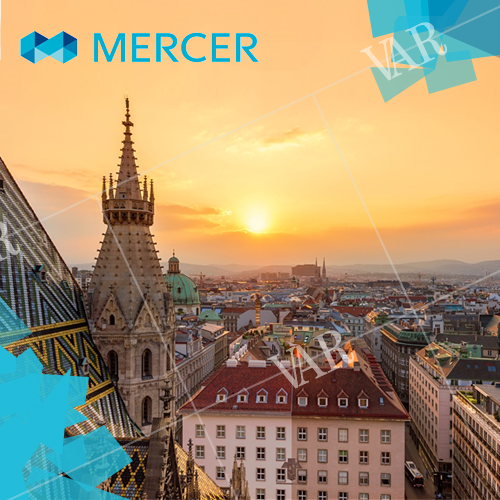 MERCER

VAR

VAR