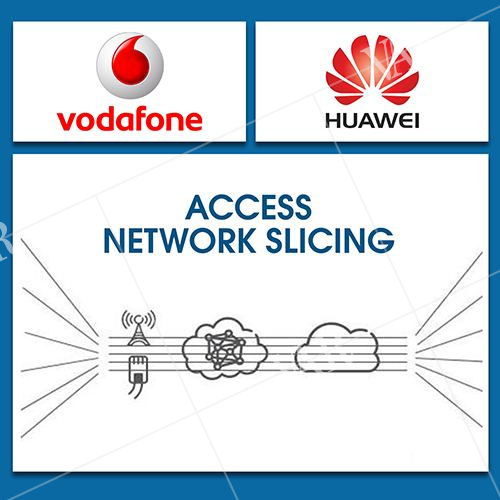 vodafone

HUAWEI

ACCESS
NETWORK SLICING