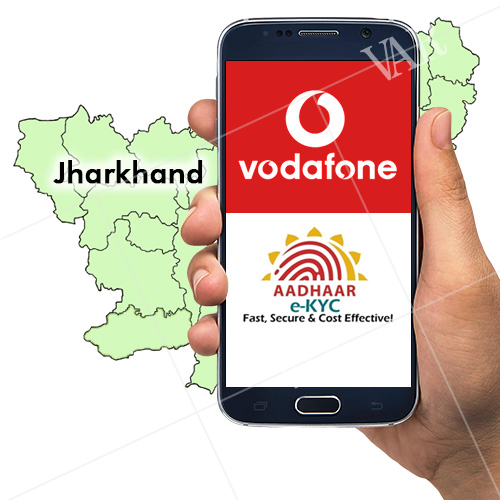 Jharkhand

vodafone

AADHAAR
e-KYC
Fast, Secure & Cost Effective!

VAR