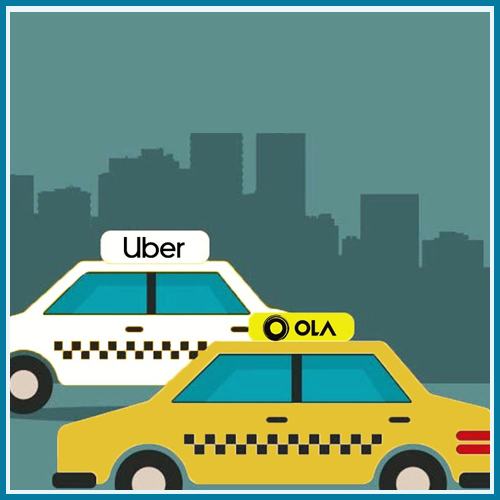 Uber

OLA