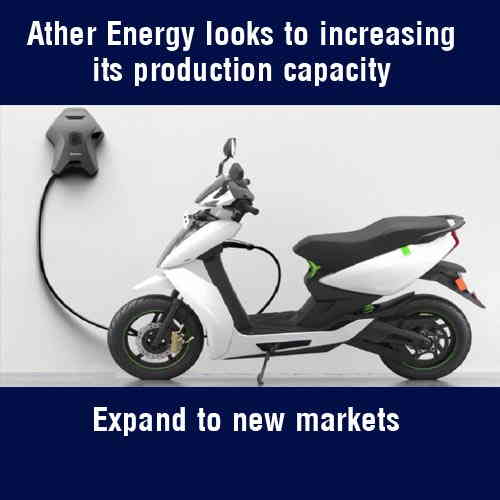 Ather Energy looks to increasing its production capacity

Expand to new markets