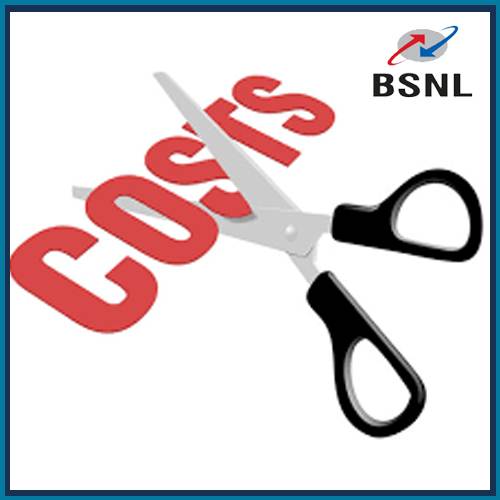 BSNL

COSTS