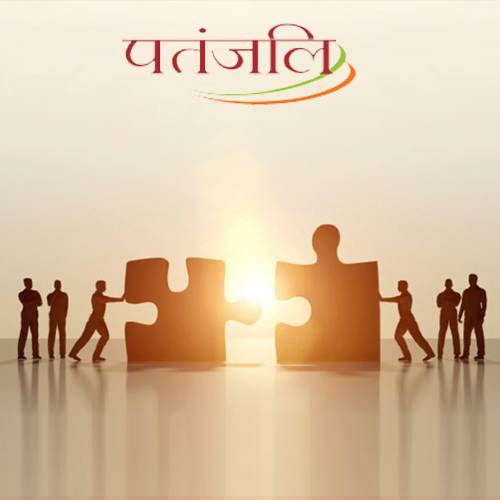 पतंजलि