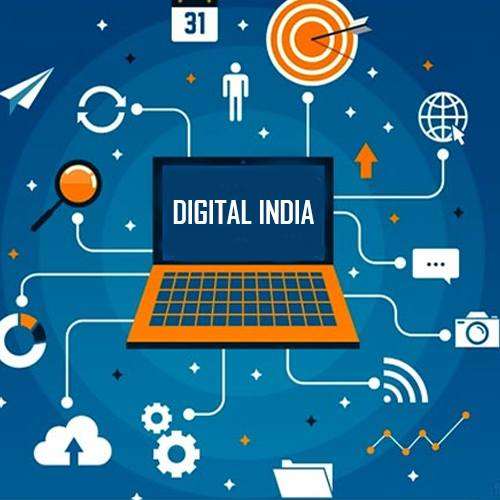 31

DIGITAL INDIA