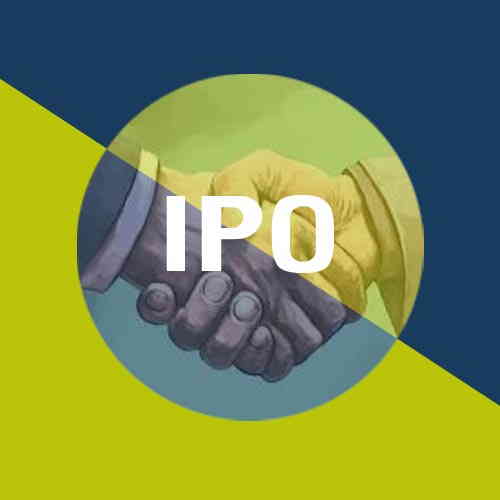 IPO