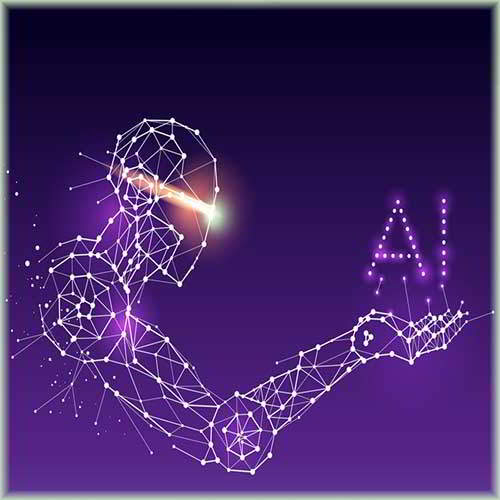 AI