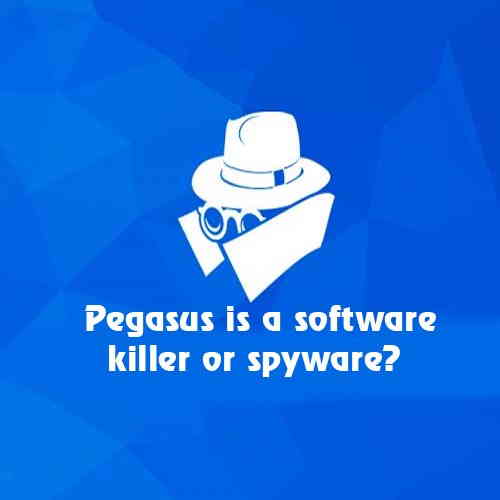 Pegasus is a software killer or spyware?