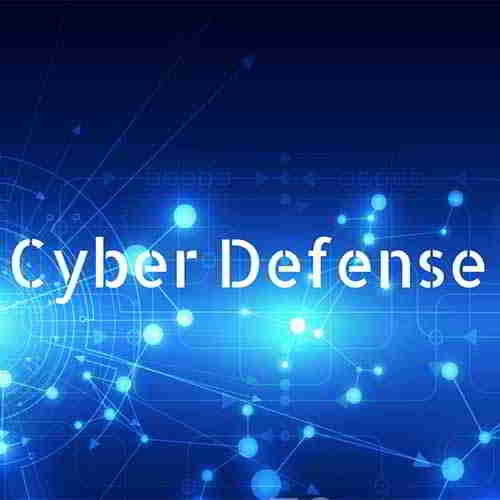 Cyber Defense