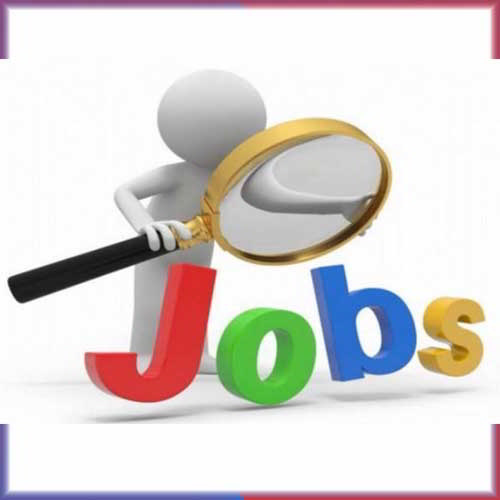 Jobs