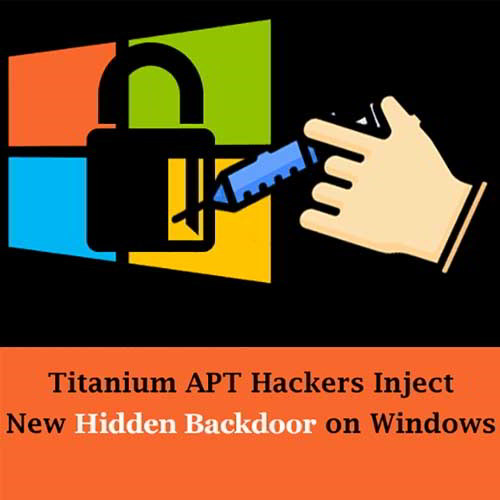 Titanium APT Hackers Inject New Hidden Backdoor on Windows