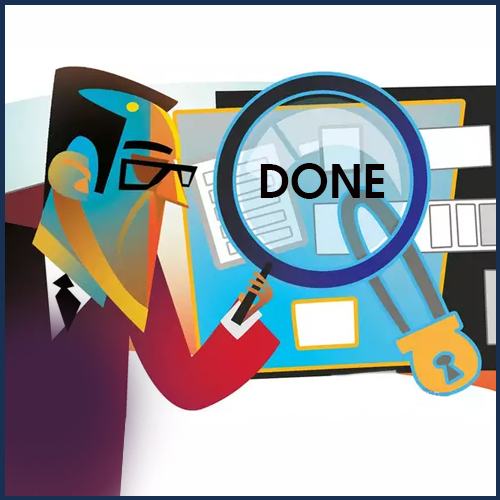 DONE