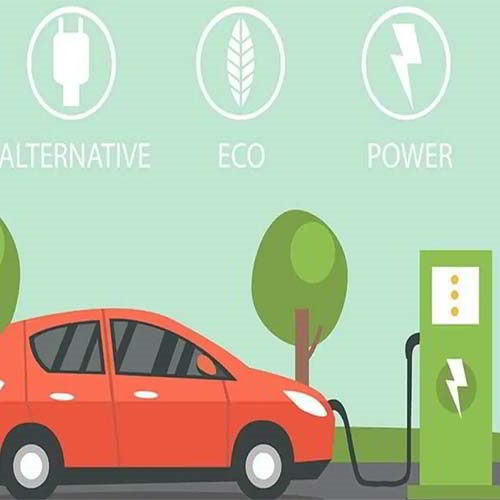 ALTERNATIVE

ECO

POWER