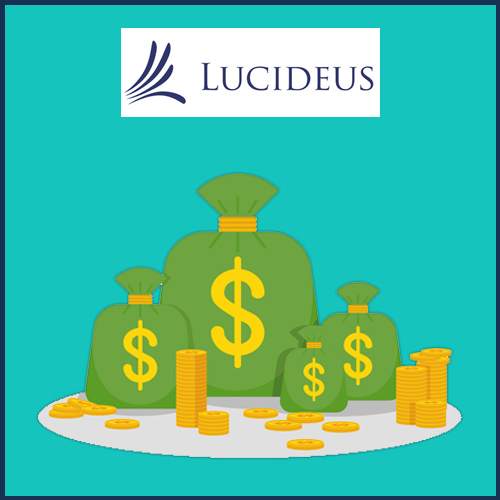 LUCIDEUS

$

$

$

$