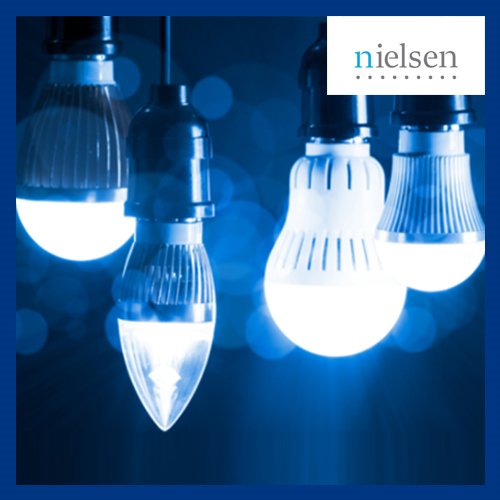 nielsen