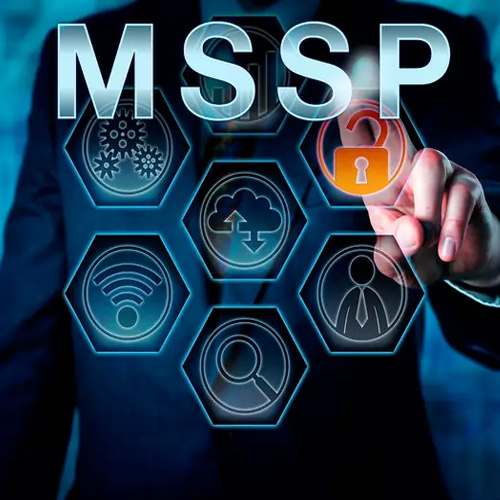 MSSP