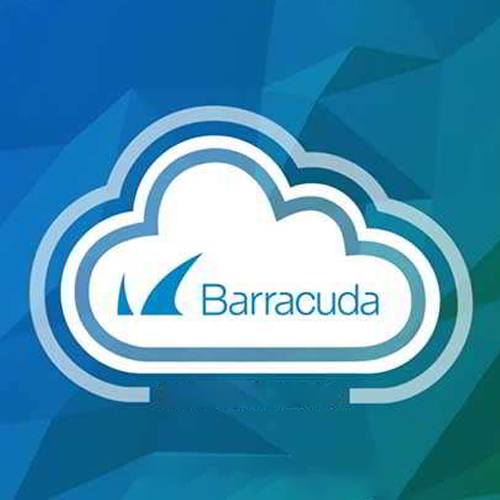 Barracuda