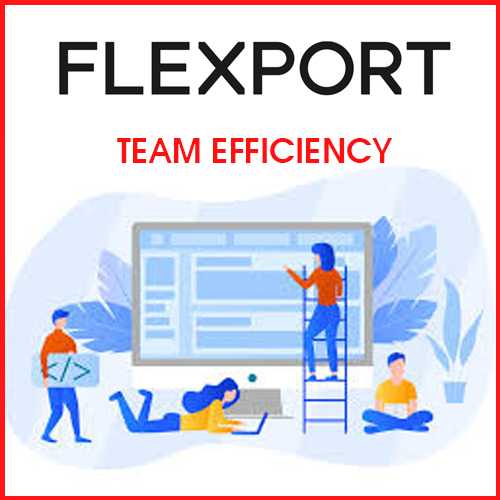 FLEXPORT

TEAM EFFICIENCY

</>