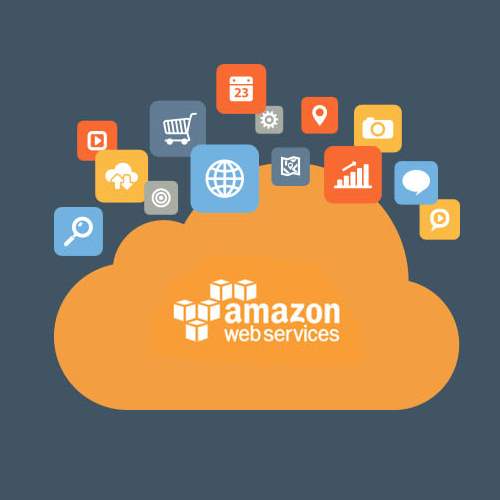 23

amazon
web services