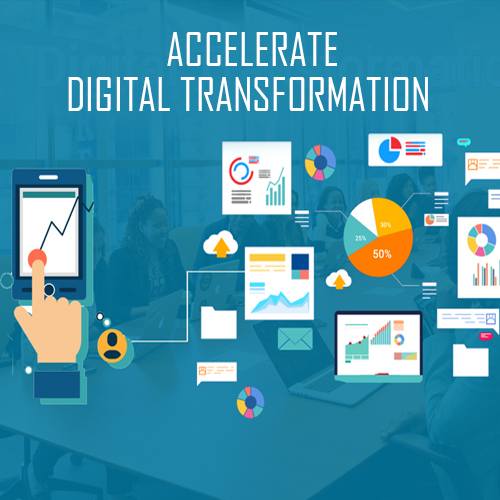 ACCELERATE
DIGITAL TRANSFORMATION

30%
25%
50%