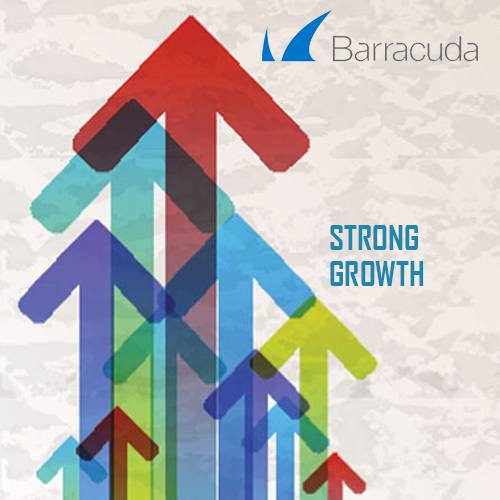 Barracuda

STRONG GROWTH