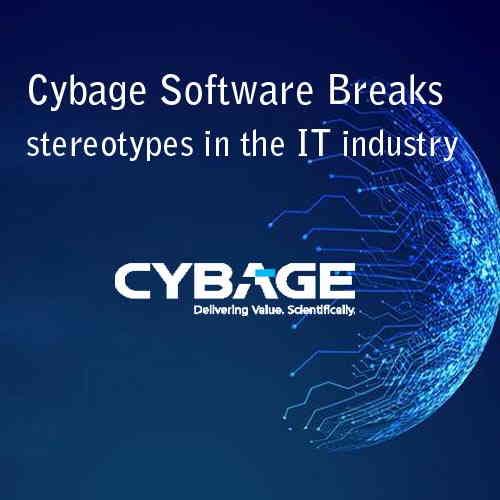 Cybage Software Breaks stereotypes in the IT industry

CYBAGE
Delivering Value. Scientifically.