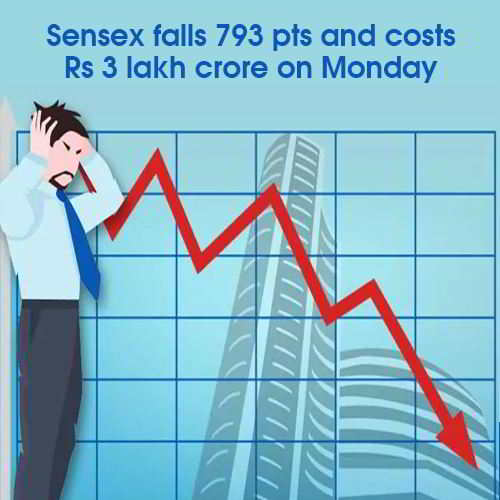 Sensex falls 793 pts and costs Rs 3 lakh crore on Monday