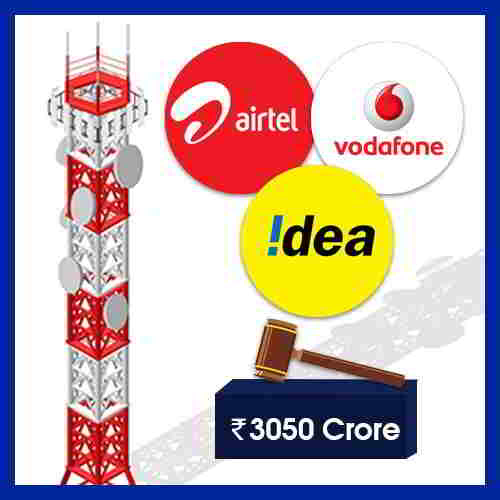 airtel

vodafone

!dea

₹3050 Crore