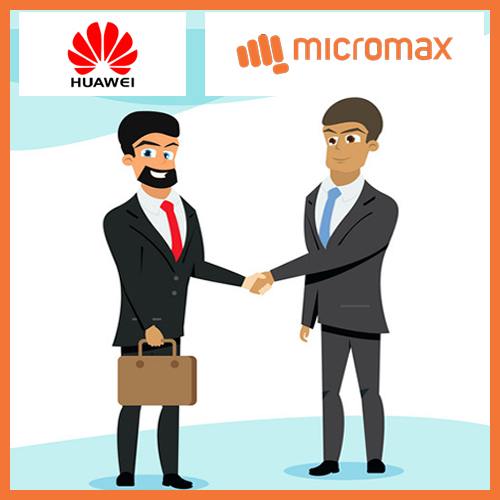 HUAWEI

micromax