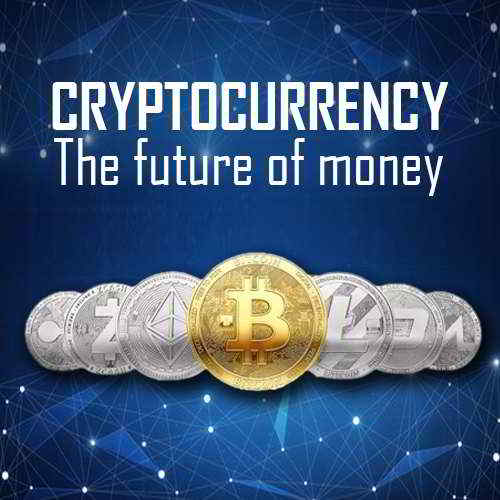 CRYPTOCURRENCY
The future of money