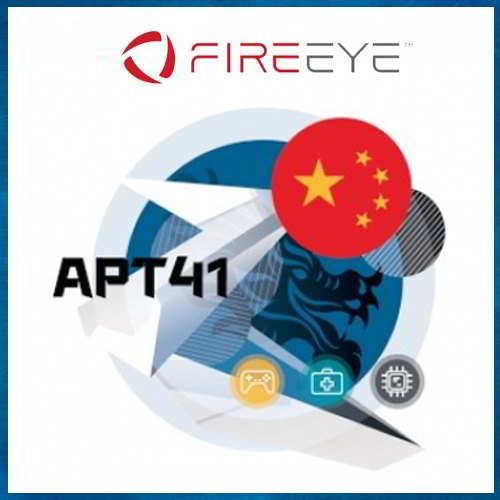 FIREEYE™

APT41