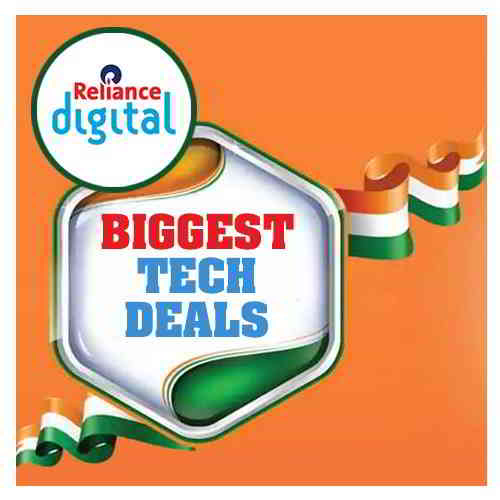 Reliance
digital

BIGGEST
TECH
DEALS