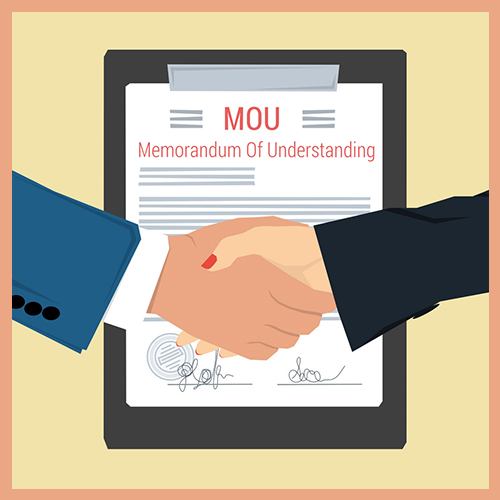 MOU
Memorandum Of Understanding