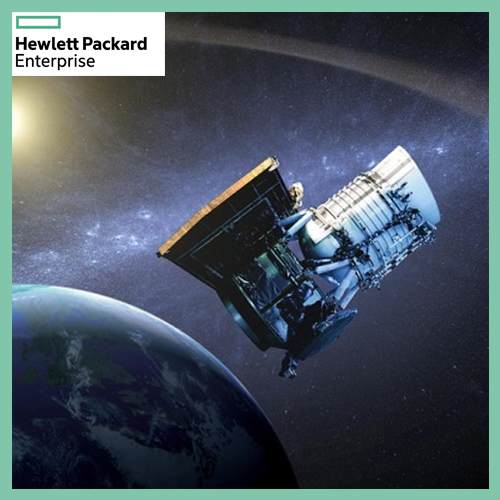 Hewlett Packard
Enterprise