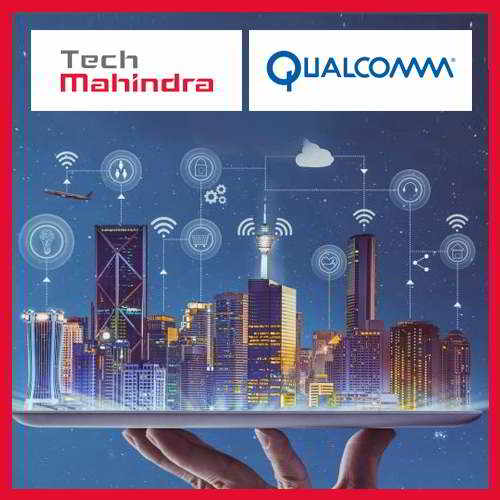 Tech Mahindra

QUALCOMM