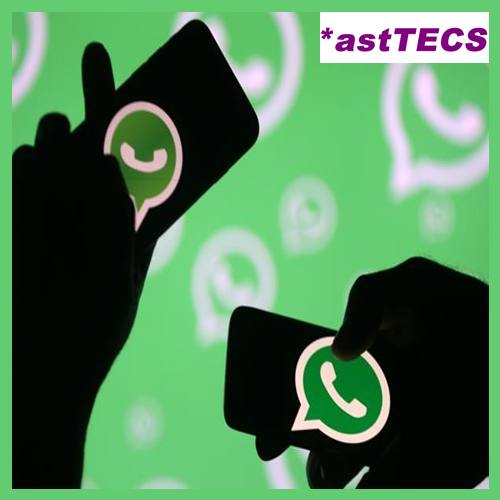 *astTECS