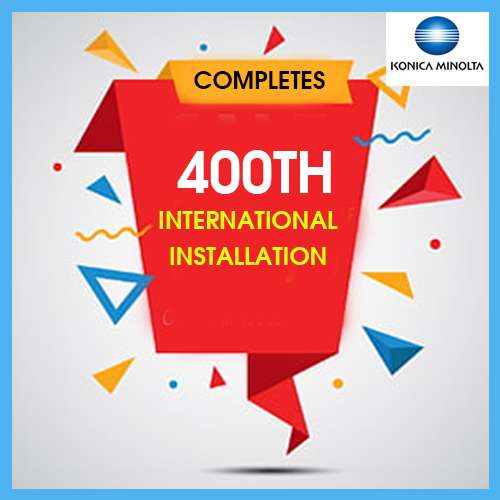 KONICA MINOLTA

COMPLETES

400TH
INTERNATIONAL
INSTALLATION