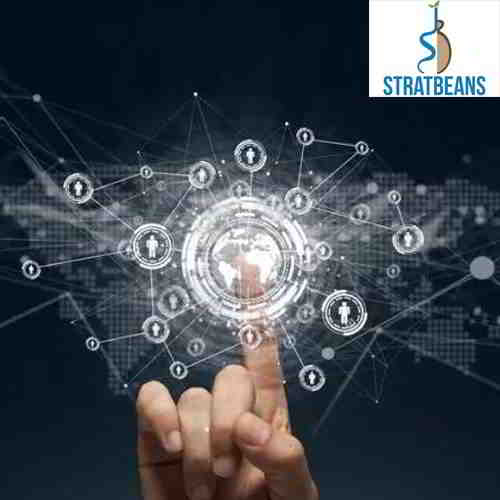 STRATBEANS