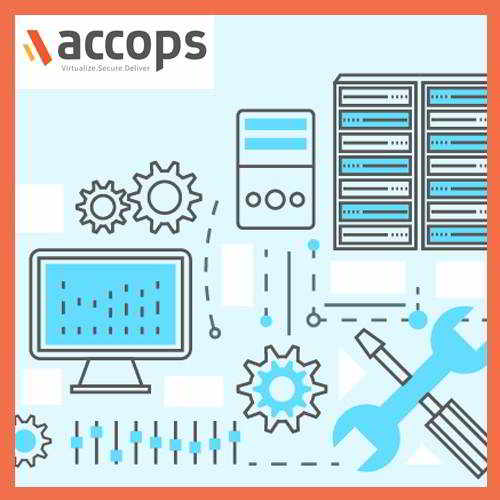 accops
Virtualize.Secure.Deliver