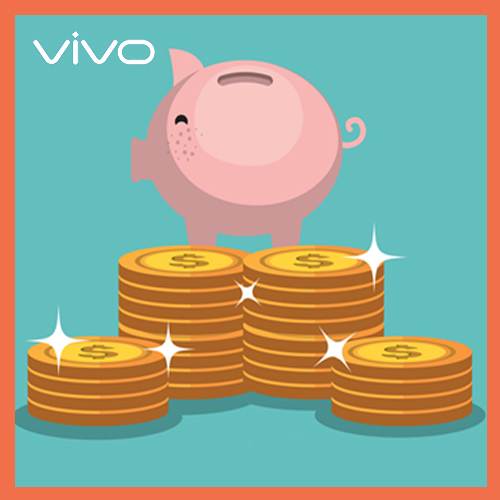 vivo

$

$

$

$