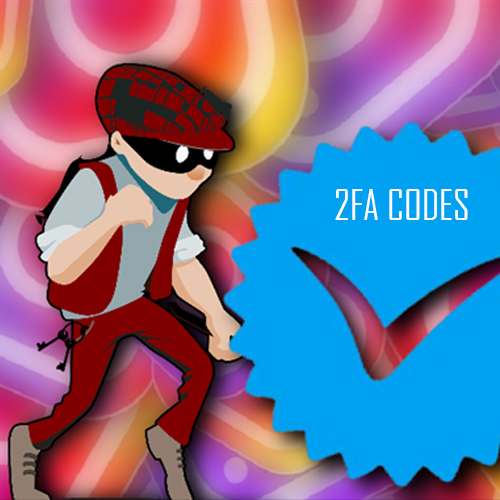 2FA CODES