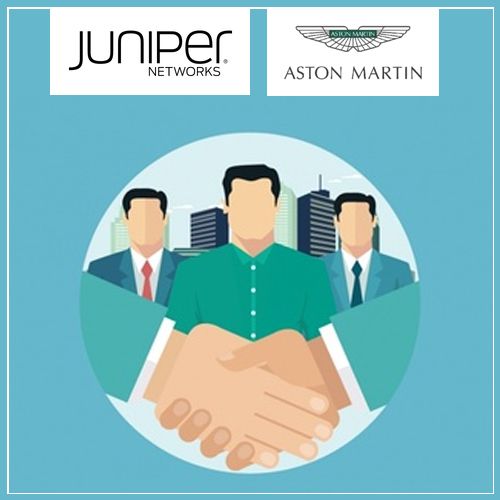 JUNIPER®
NETWORKS

ASTON MARTIN
ASTON MARTIN