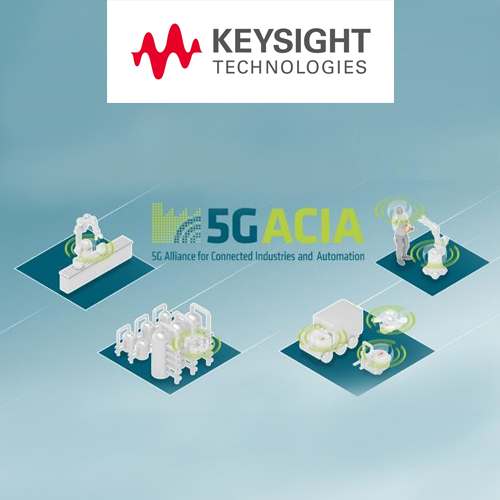 KEYSIGHT
TECHNOLOGIES

5G ACIA
5G Alliance for Connected Industries and Automation