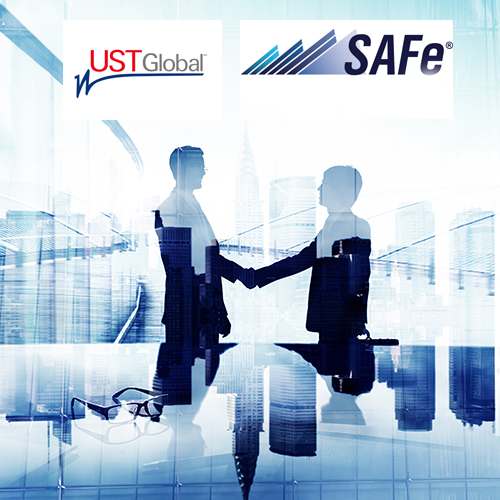 UST Global

SAFe®