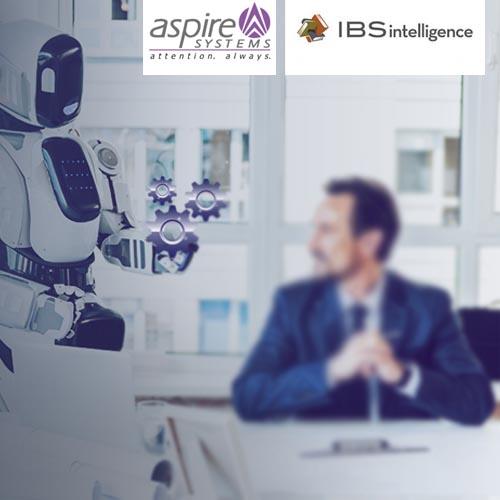 aspire SYSTEMS
attention. always.

IBS intelligence