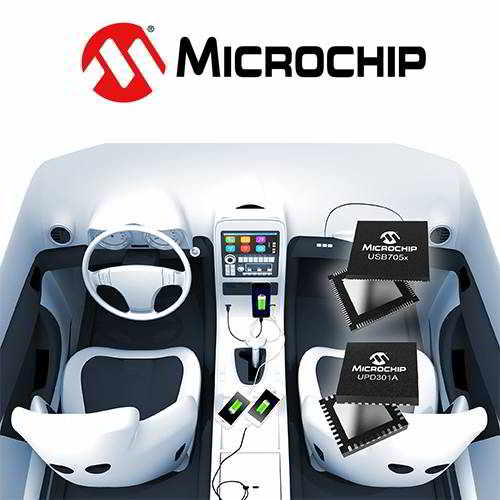 MICROCHIP

MICROCHIP
USB705x

MICROCHIP
UPD301A